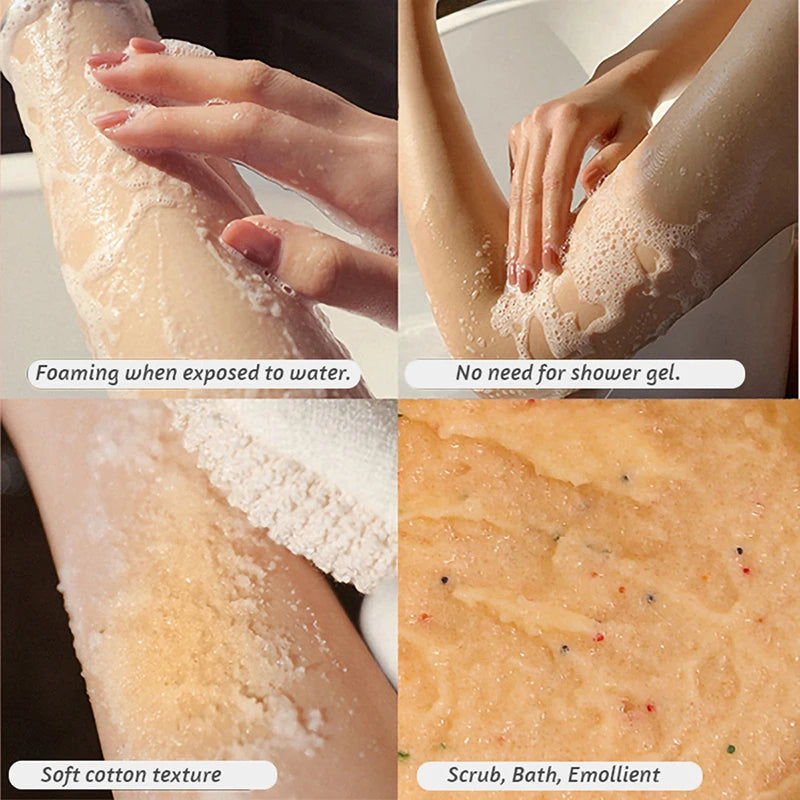 Foaming when exposed to water.

No need for shower gel.

Soft cotton texture

Scrub, Bath, Emollient