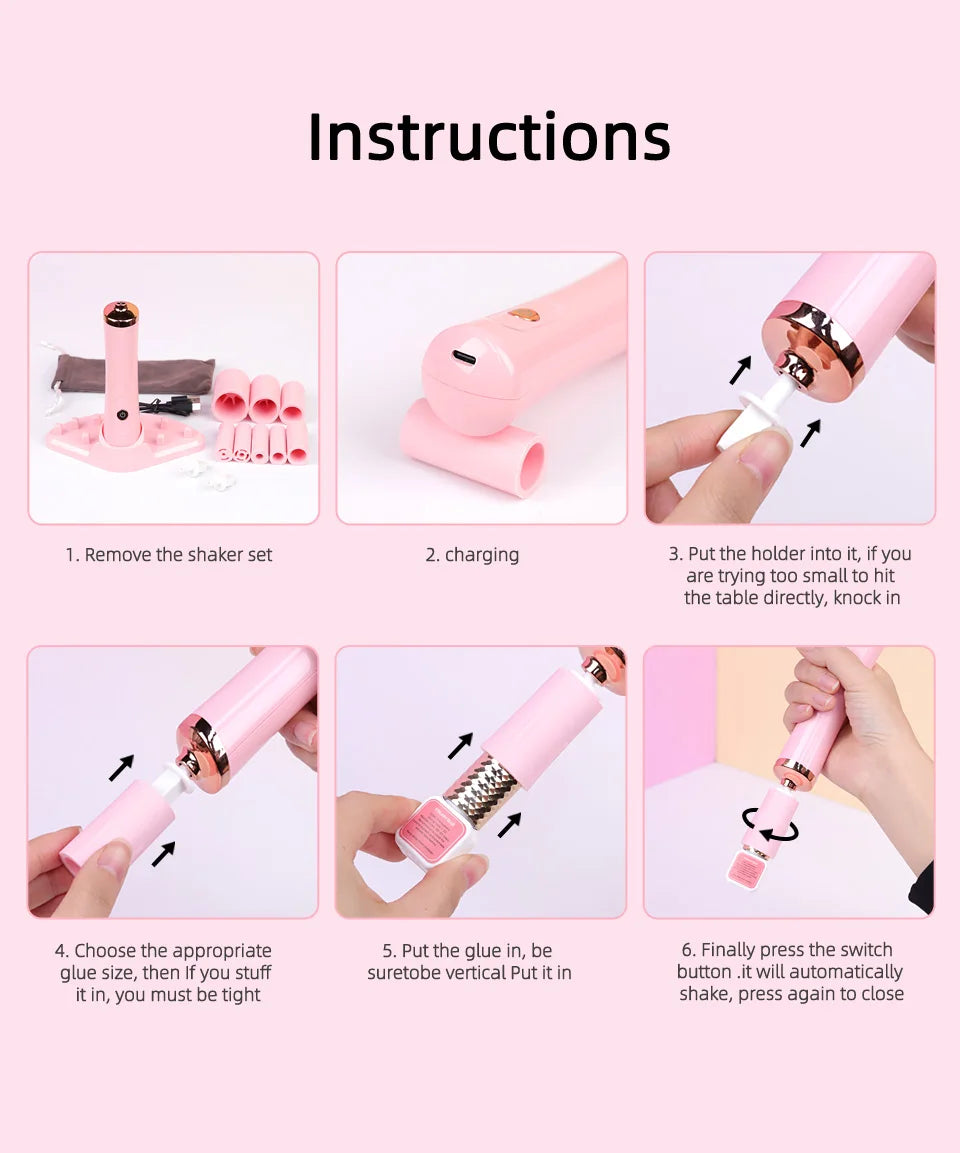 Instructions

1. Remove the shaker set

2. charging

3. Put the holder into it, if you are trying too small to hit the table directly, knock in

4. Choose the appropriate glue size, then If you stuff it in, you must be tight

5. Put the glue in, be suretobe vertical Put it in

6. Finally press the switch button .it will automatically shake, press again to close