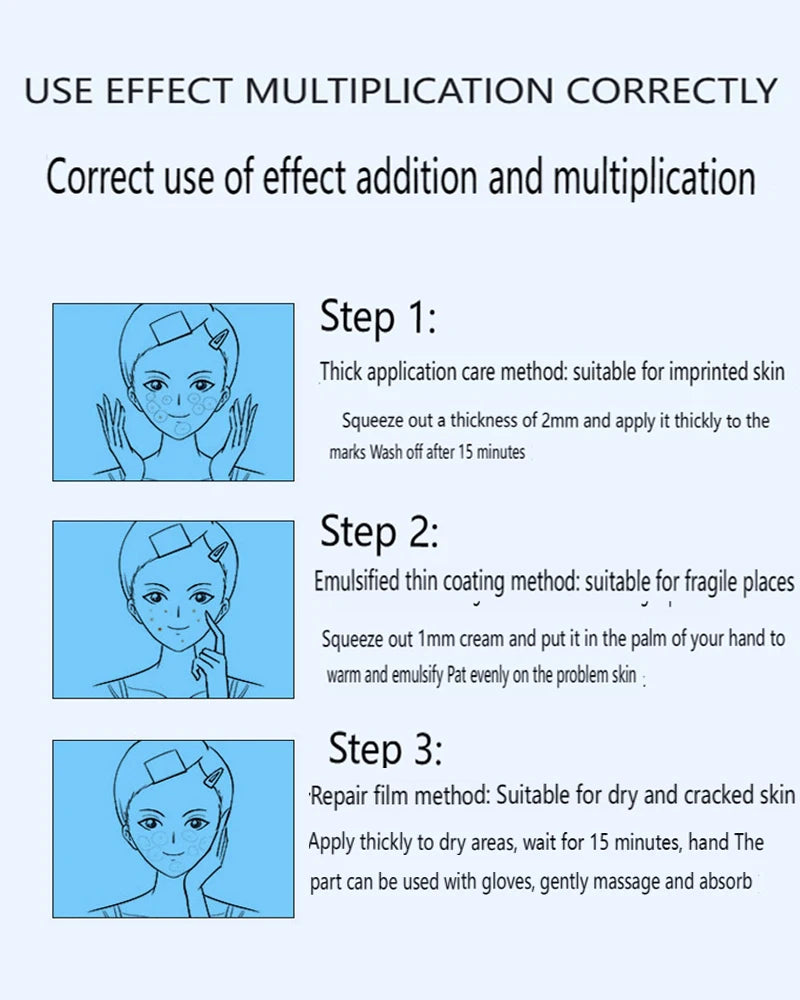 USE EFFECT MULTIPLICATION CORRECTLY

Correct use of effect addition and multiplication

Step 1:

Thick application care method: suitable for imprinted skin

Squeeze out a thickness of 2mm and apply it thickly to the marks Wash off after 15 minutes

Step 2:

Emulsified thin coating method: suitable for fragile places

Squeeze out 1mm cream and put it in the palm of your hand to warm and emulsify Pat evenly on the problem skin

Step 3:

Repair film method: Suitable for dry and cracked skin

Apply thickly to dry areas, wait for 15 minutes, hand The part can be used with gloves, gently massage and absorb