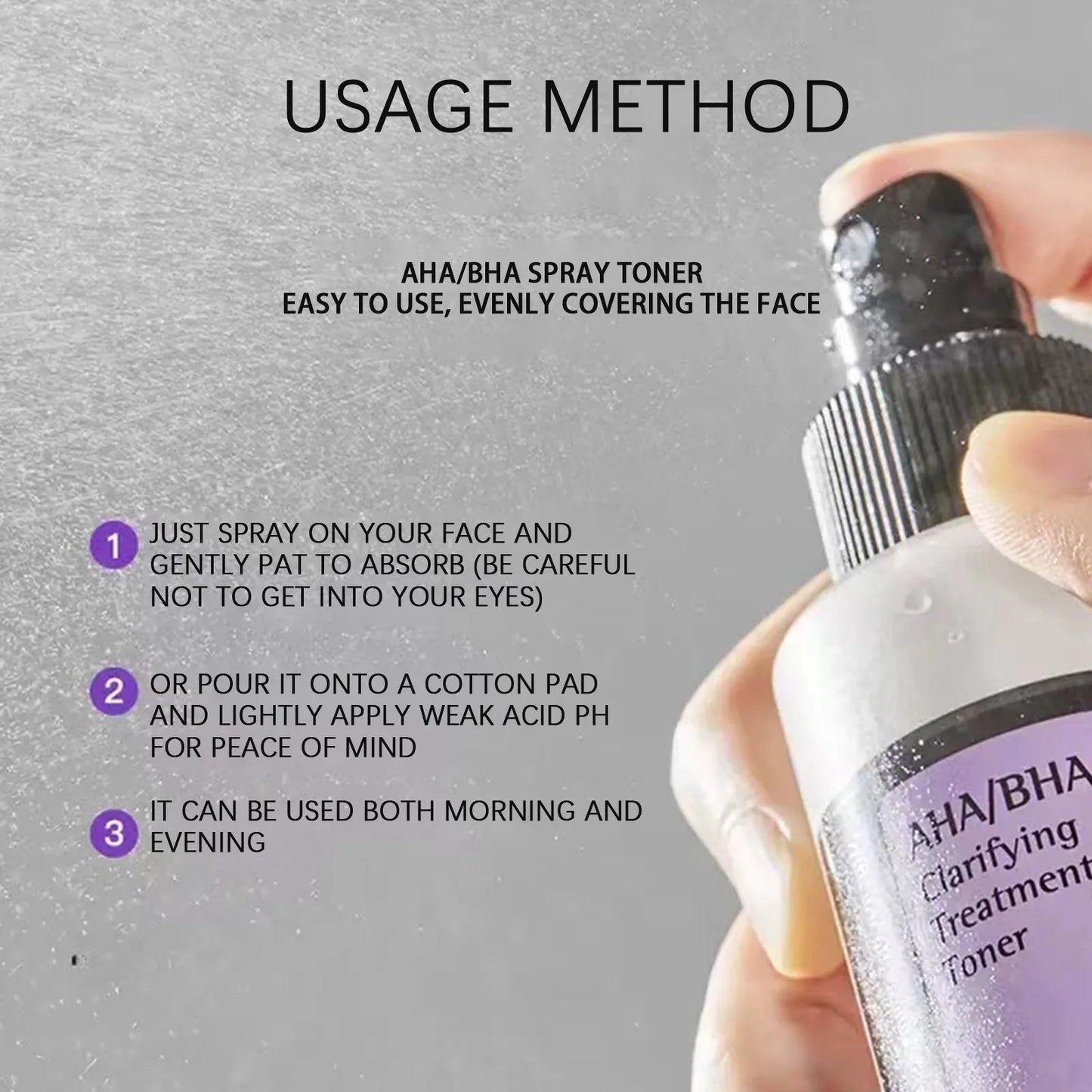 USAGE METHOD

AHA/BHA SPRAY TONER
EASY TO USE, EVENLY COVERING THE FACE

1 JUST SPRAY ON YOUR FACE AND GENTLY PAT TO ABSORB (BE CAREFUL NOT TO GET INTO YOUR EYES)

2 OR POUR IT ONTO A COTTON PAD AND LIGHTLY APPLY WEAK ACID PH FOR PEACE OF MIND

3 IT CAN BE USED BOTH MORNING AND EVENING

AHA/BHA
Clarifying
Treatment
Toner